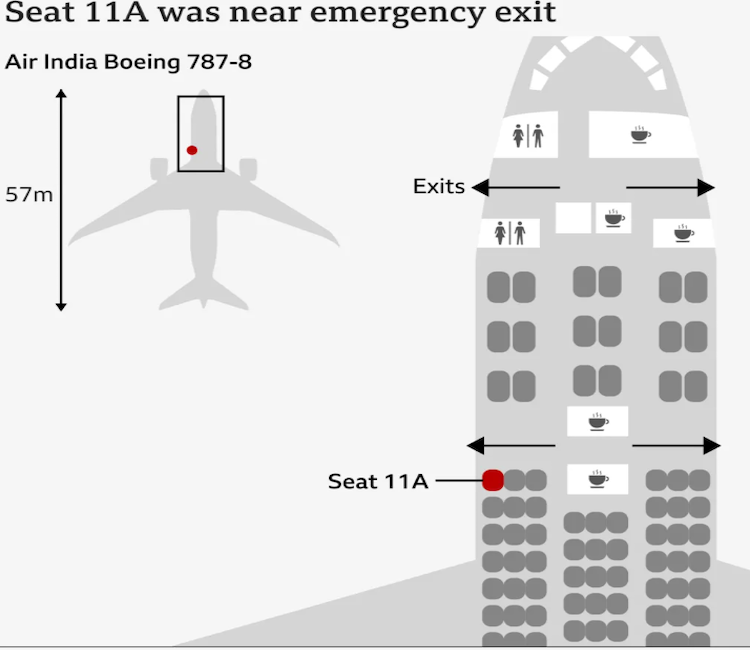 Seat 11A was near emergency exit

Air India Boeing 787-8

57m

Exits

Seat 11A